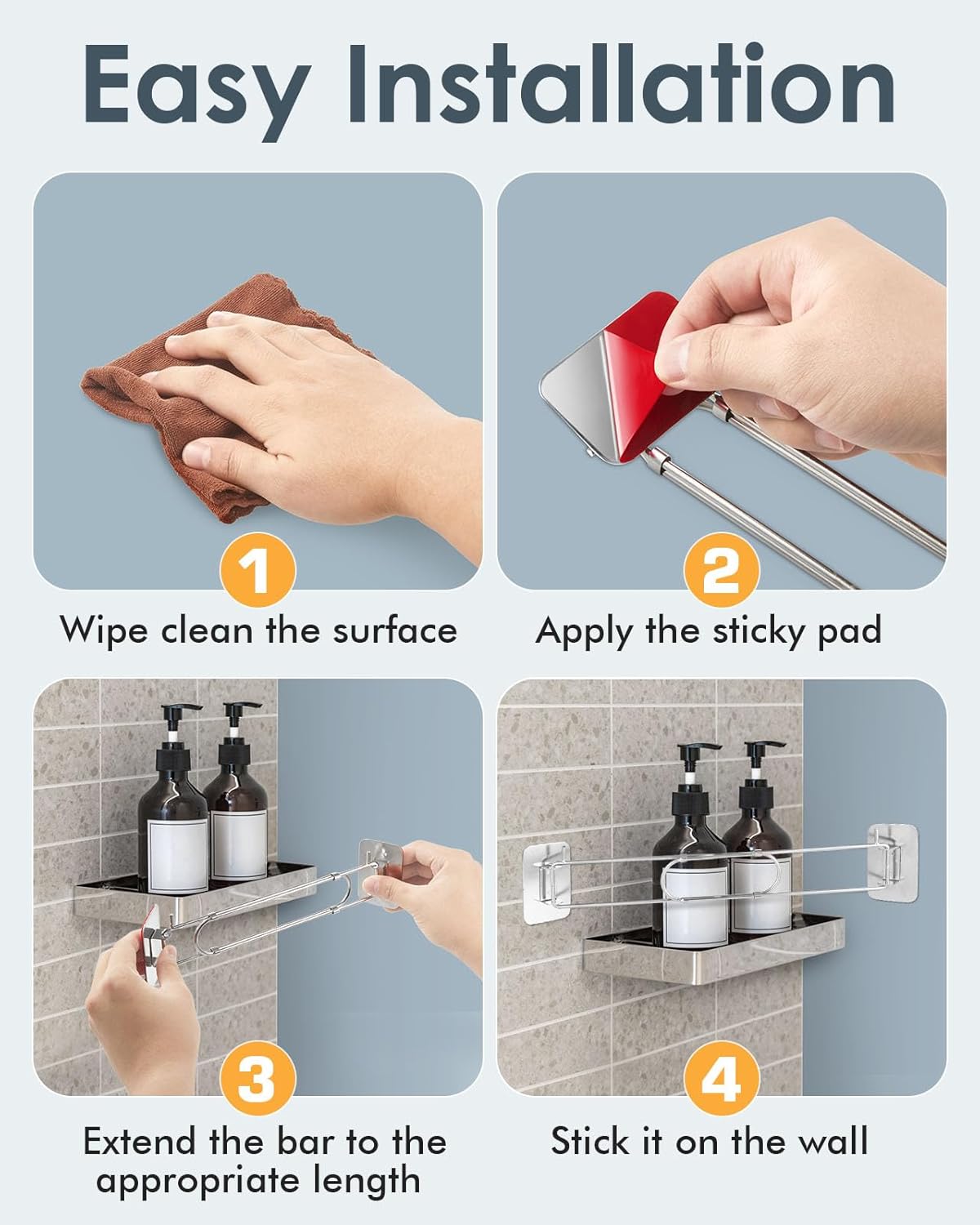 Easy Installation

1

Wipe clean the surface

2

Apply the sticky pad

3

Extend the bar to the appropriate length

4

Stick it on the wall