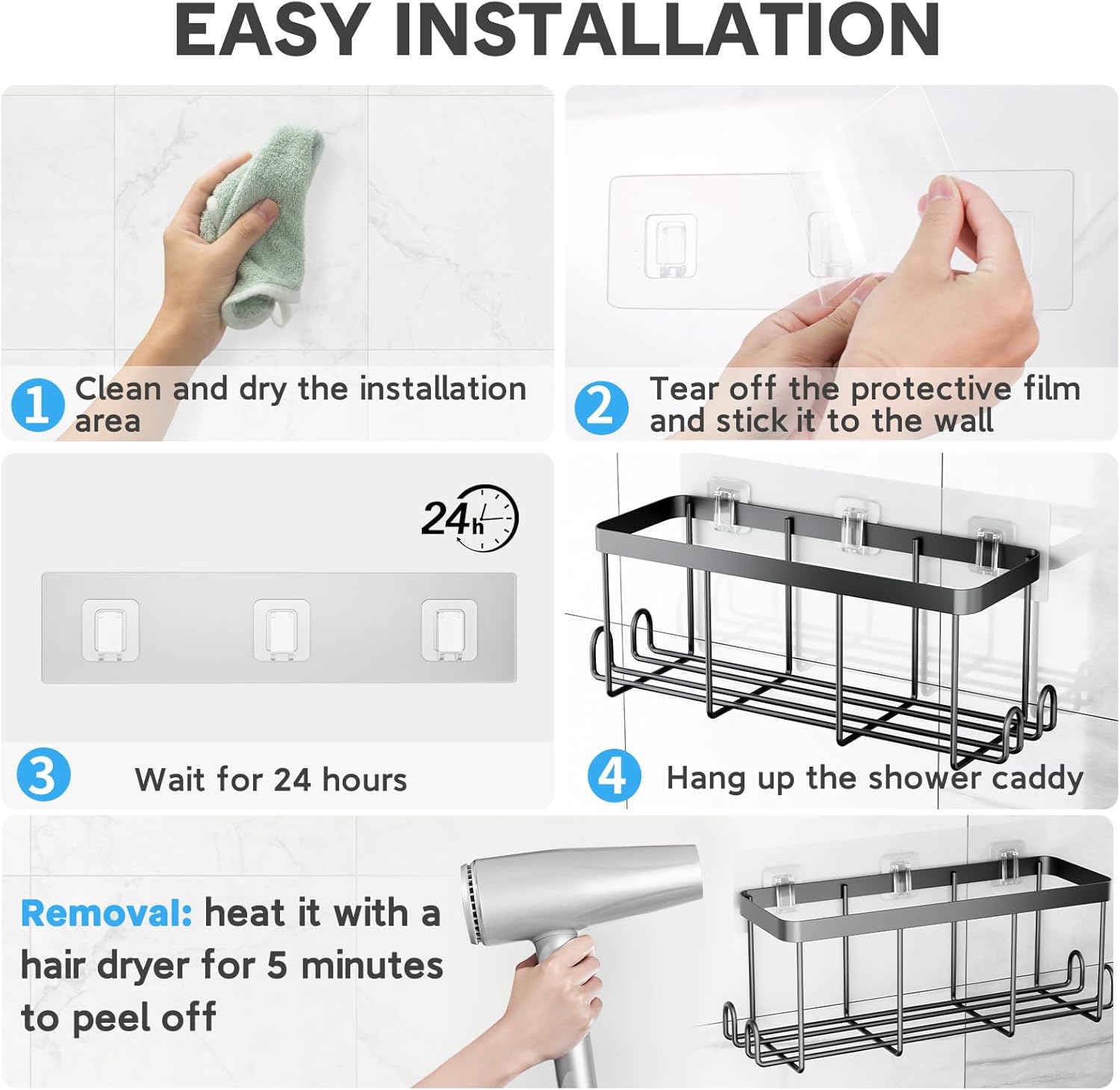 EASY INSTALLATION

1 Clean and dry the installation area

2 Tear off the protective film and stick it to the wall

24h

3 Wait for 24 hours

4 Hang up the shower caddy

Removal: heat it with a hair dryer for 5 minutes to peel off