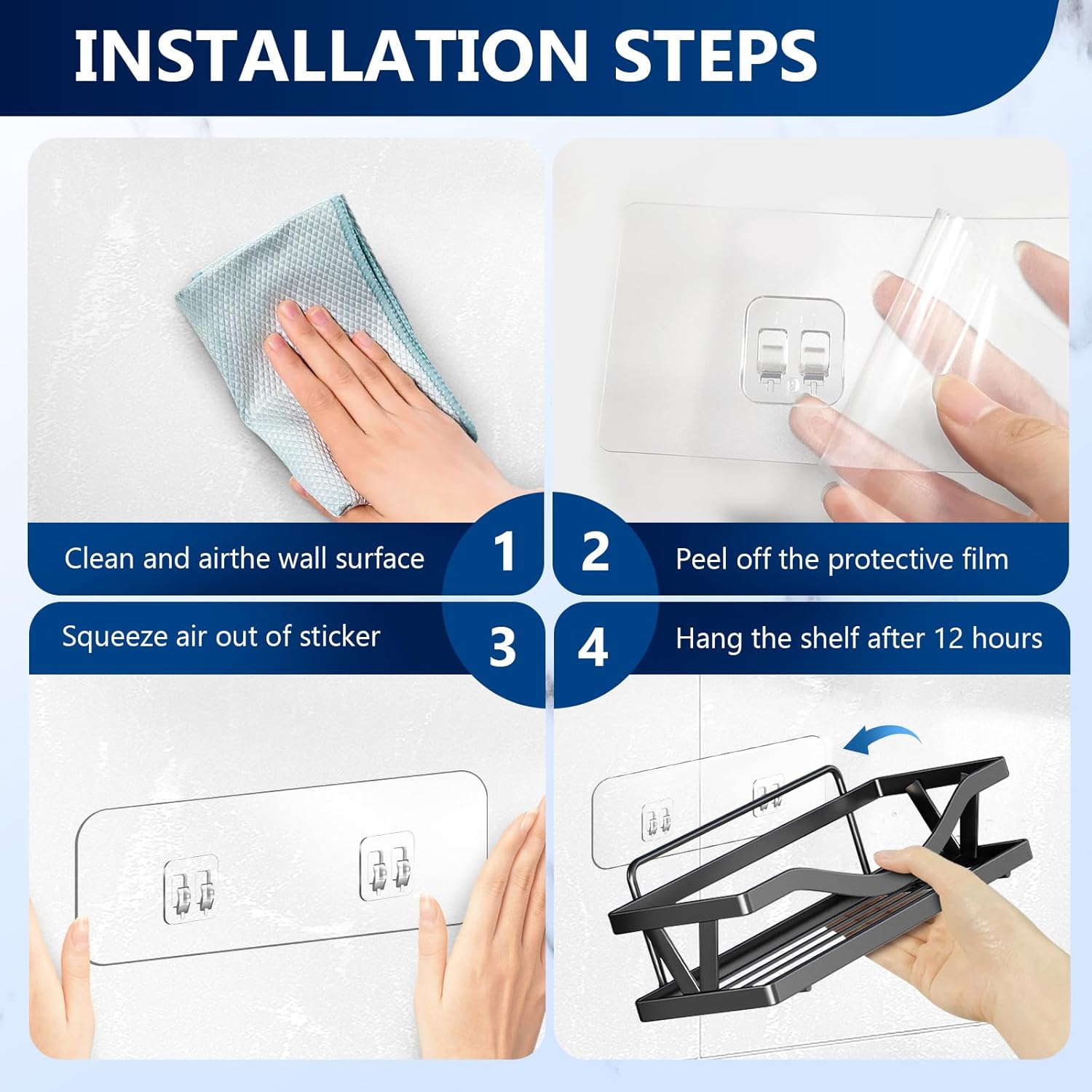 INSTALLATION STEPS

Clean and airthe wall surface

1

2

Peel off the protective film

Squeeze air out of sticker

3

4

Hang the shelf after 12 hours