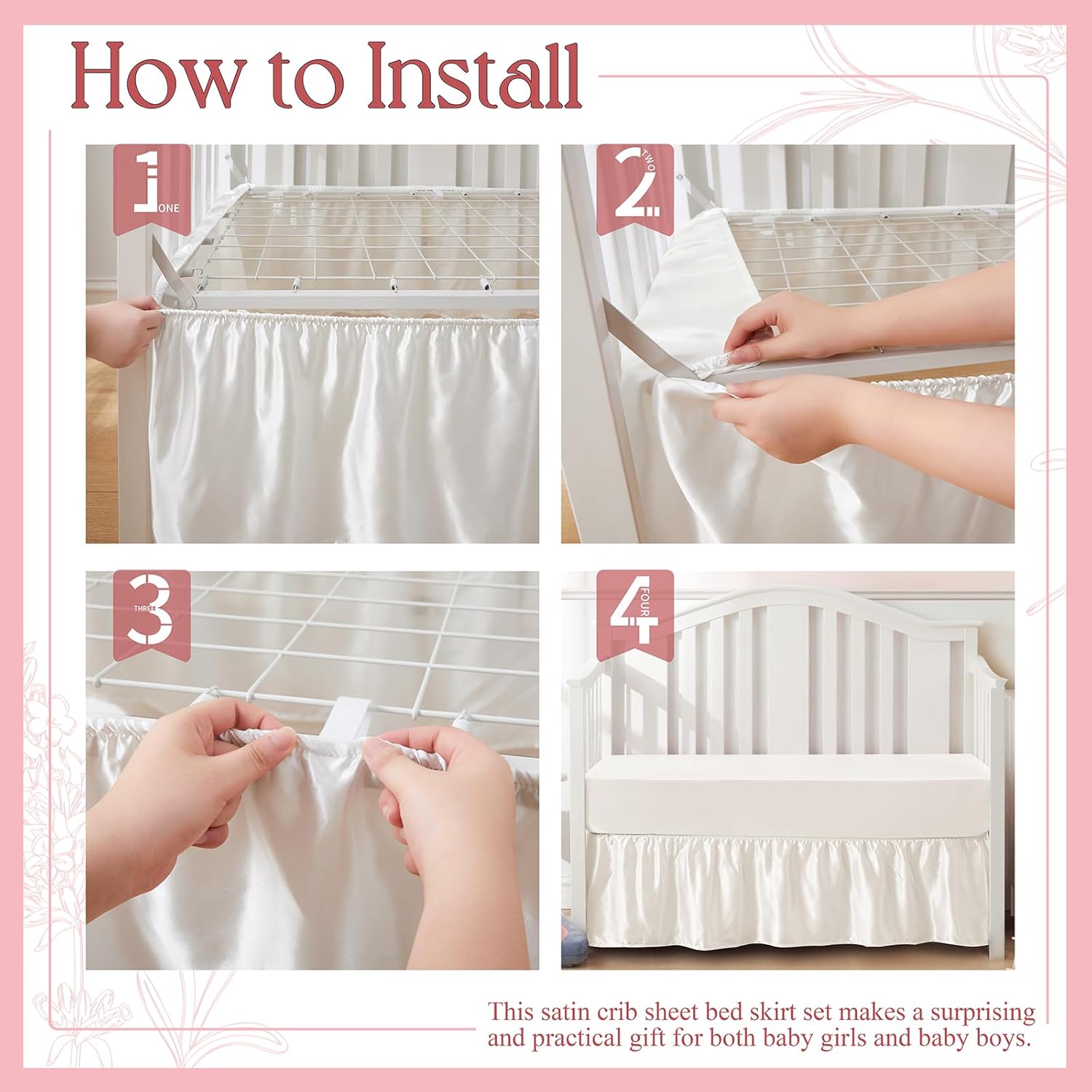 How to Install

1 ONE

2 TWO

3 THREE

4 FOUR

This satin crib sheet bed skirt set makes a surprising and practical gift for both baby girls and baby boys.