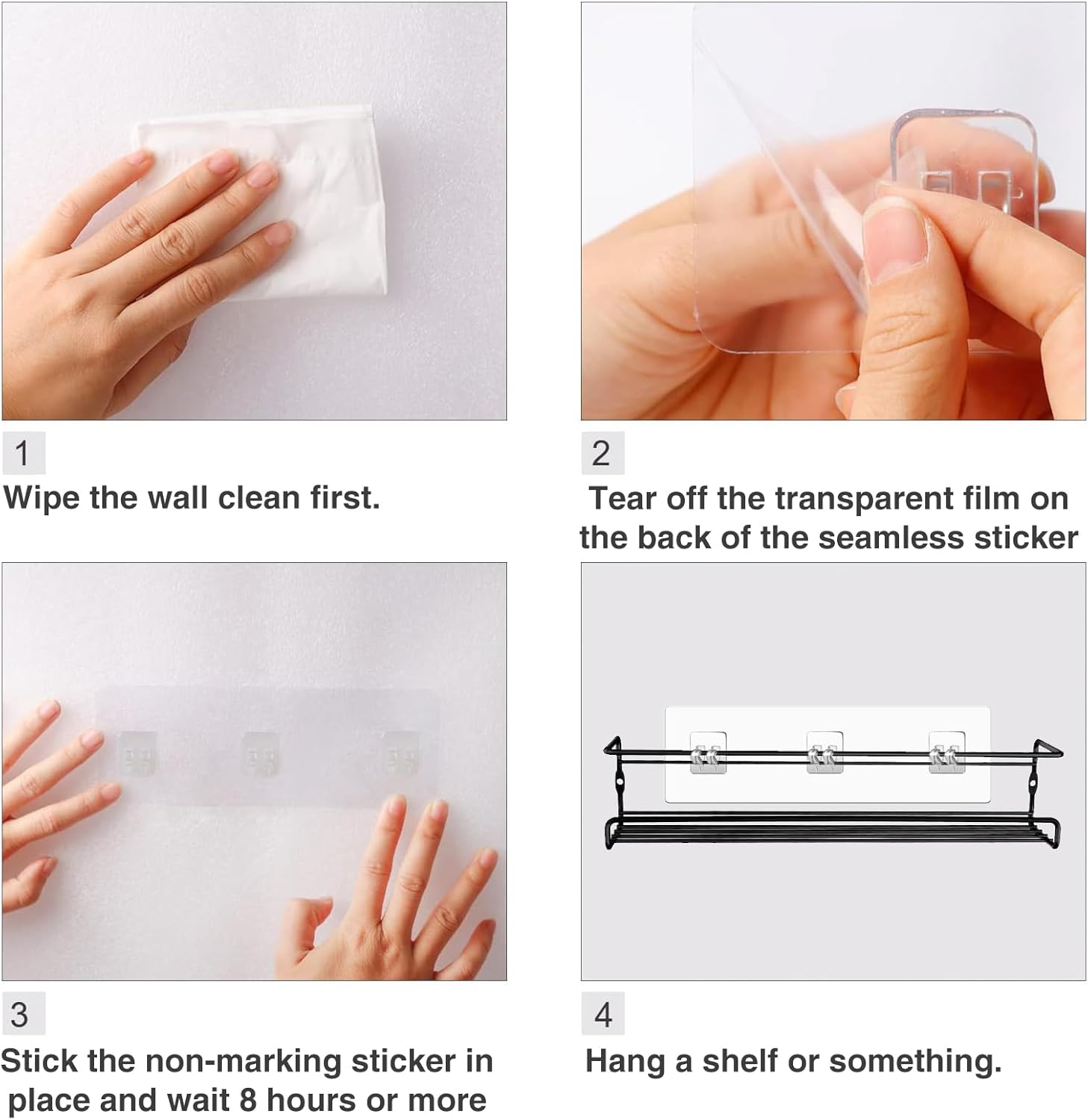 1
Wipe the wall clean first.

2
Tear off the transparent film on the back of the seamless sticker

3
Stick the non-marking sticker in place and wait 8 hours or more

4
Hang a shelf or something.