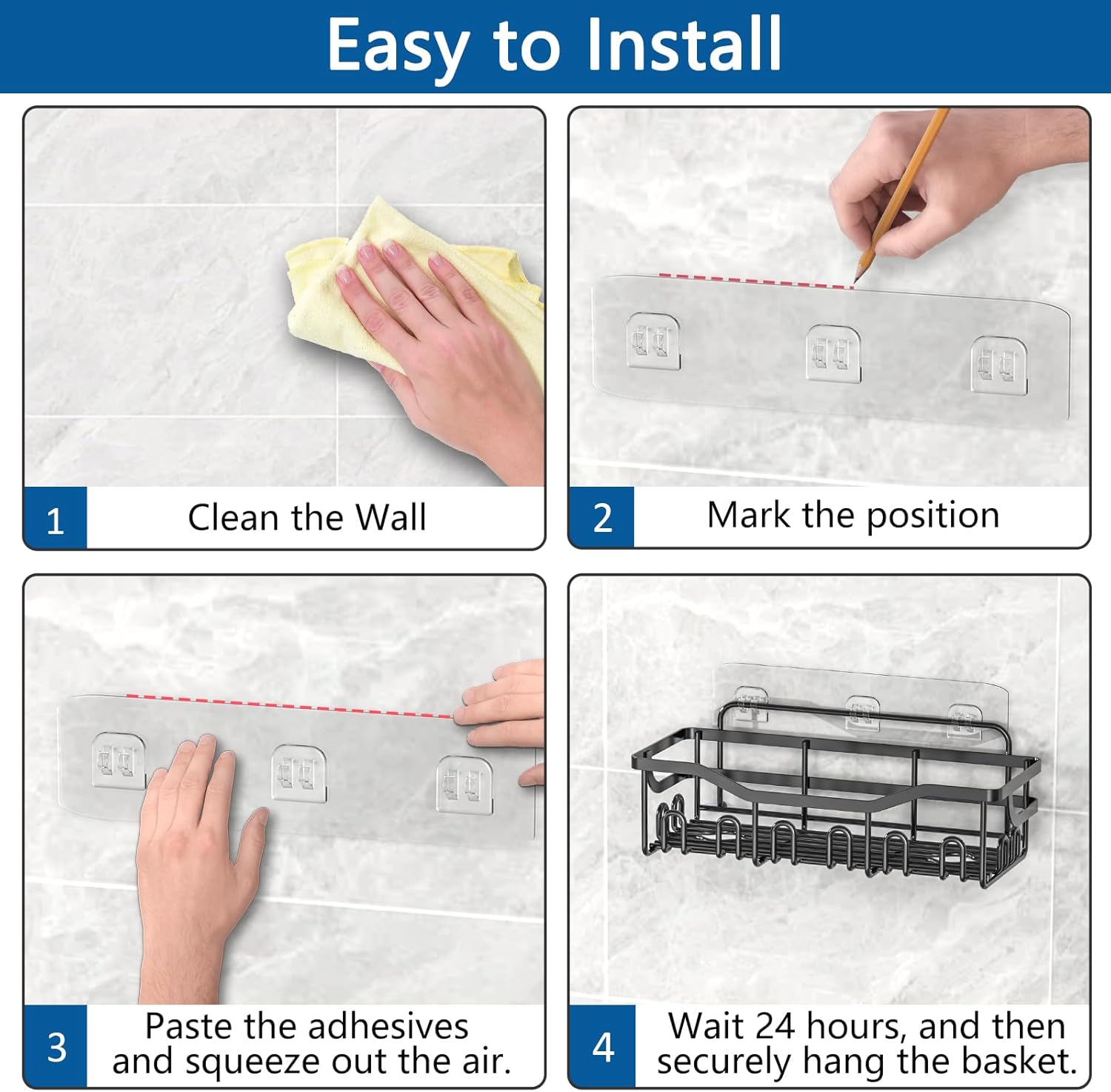 Easy to Install

1 Clean the Wall

2 Mark the position

3 Paste the adhesives and squeeze out the air.

4 Wait 24 hours, and then securely hang the basket.