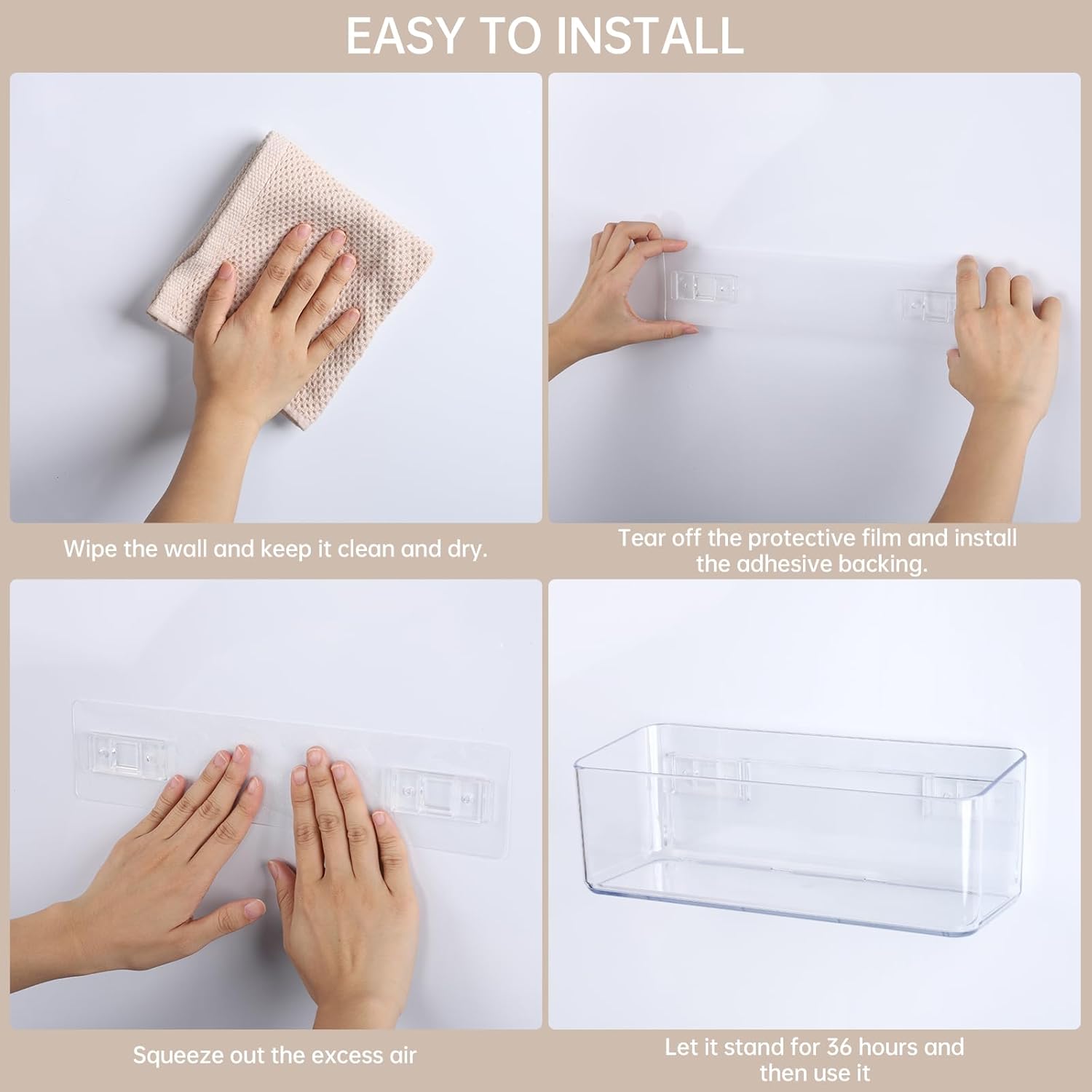 EASY TO INSTALL

Wipe the wall and keep it clean and dry.

Tear off the protective film and install the adhesive backing.

Squeeze out the excess air

Let it stand for 36 hours and then use it