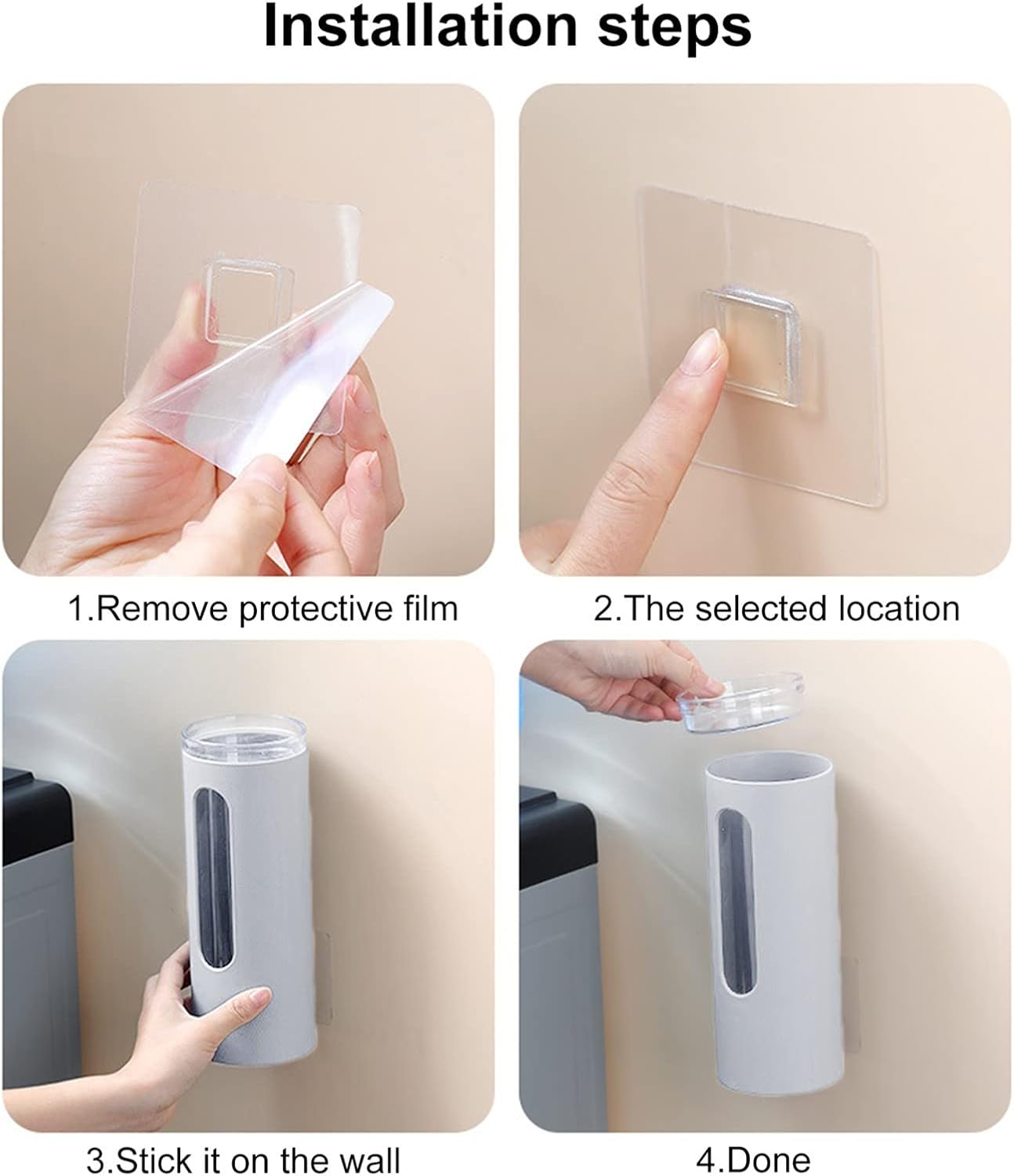 Installation steps

1.Remove protective film

2.The selected location

3.Stick it on the wall

4.Done