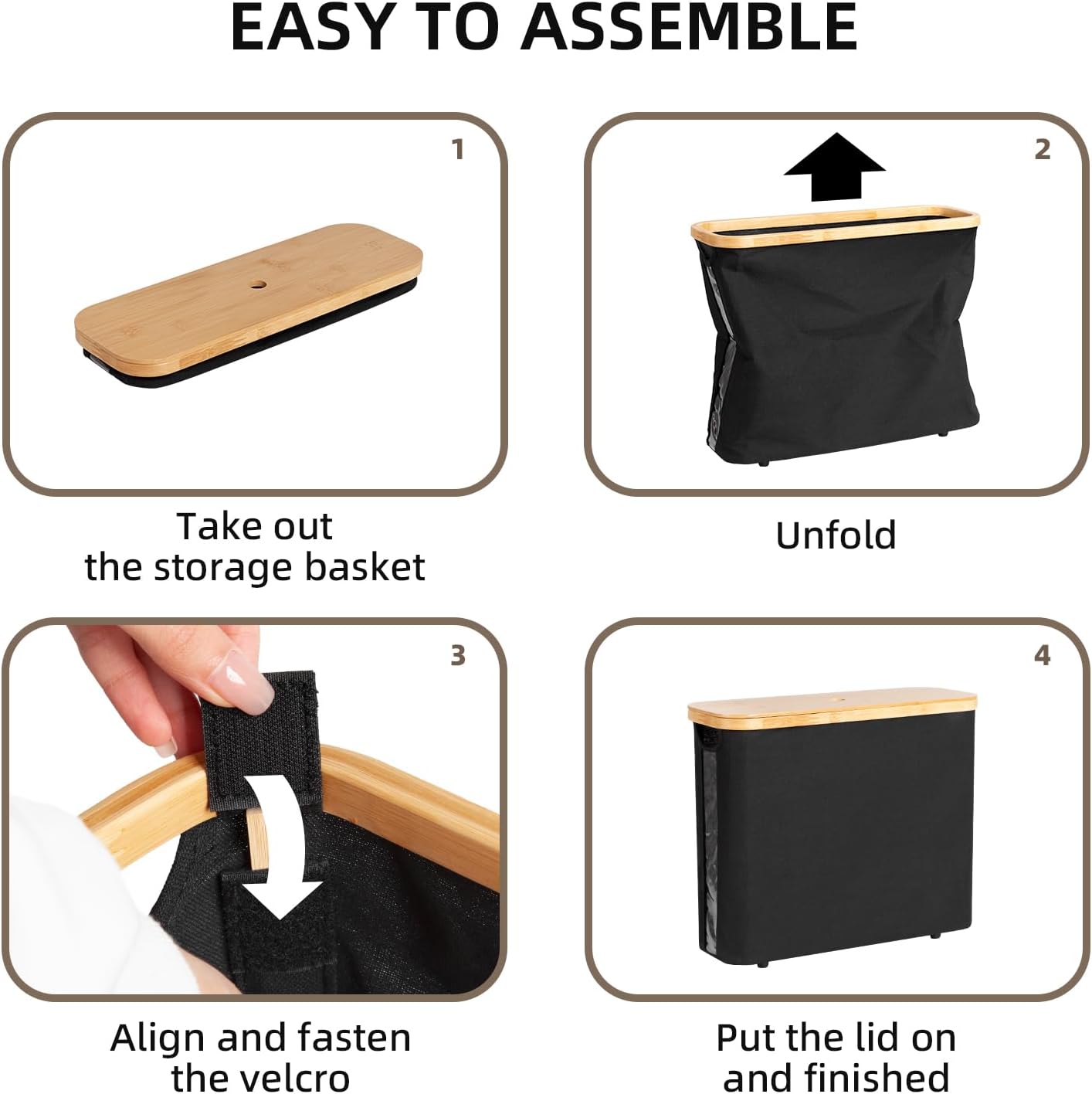 EASY TO ASSEMBLE

1

Take out the storage basket

2

Unfold

3

Align and fasten the velcro

4

Put the lid on and finished