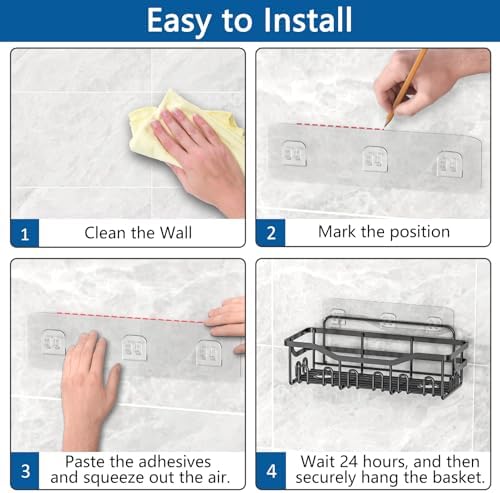 Easy to Install

1 Clean the Wall

2 Mark the position

3 Paste the adhesives and squeeze out the air.

4 Wait 24 hours, and then securely hang the basket.