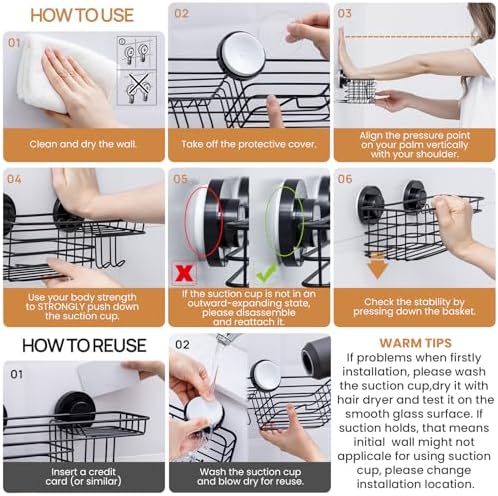 HOW TO USE

01

Clean and dry the wall.

02

Take off the protective cover.

03

Align the pressure point on your palm vertically with your shoulder.

04

Use your body strength to STRONGLY push down the suction cup.

05

If the suction cup is not in an outward-expanding state, please disassemble and reattach it.

06

Check the stability by pressing down the basket.

HOW TO REUSE

01

Insert a credit card (or similar)

02

Wash the suction cup and blow dry for reuse.

WARM TIPS

If problems when firstly installation, please wash the suction cup,dry it with hair dryer and test it on the smooth glass surface. If suction holds, that means initial wall might not applicale for using suction cup, please change installation location.