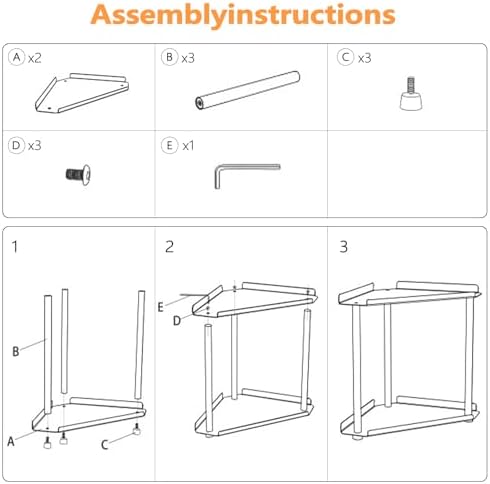 Assemblyinstructions

A x2
B x3
C x3
D x3
E x1

1
B
A
C

2
E
D

3