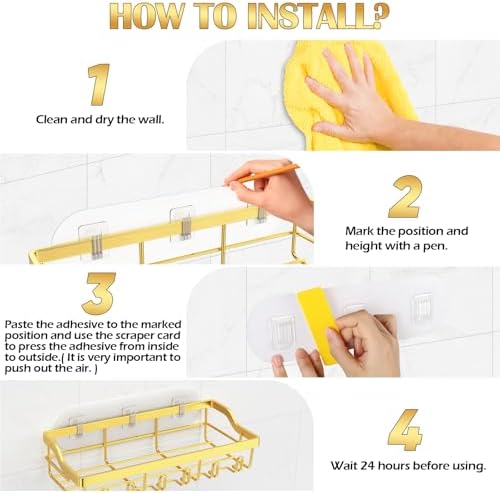 HOW TO INSTALL?

1

Clean and dry the wall.

2

Mark the position and height with a pen.

3

Paste the adhesive to the marked position and use the scraper card to press the adhesive from inside to outside.( It is very important to push out the air. )

4

Wait 24 hours before using.