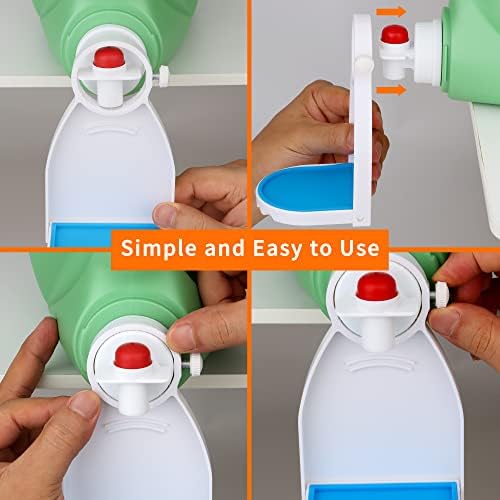 Simple and Easy to Use