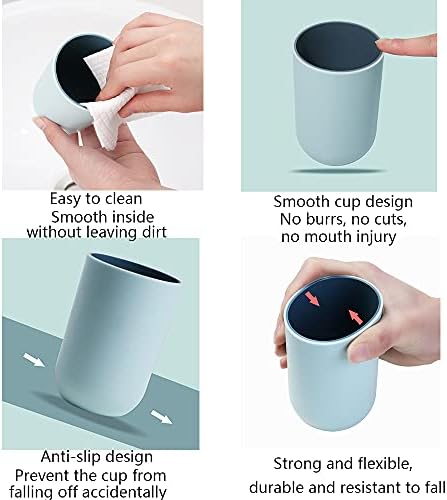 Easy to clean
Smooth inside
without leaving dirt

Smooth cup design
No burrs, no cuts,
no mouth injury

Anti-slip design
Prevent the cup from
falling off accidentally

Strong and flexible,
durable and resistant to fall