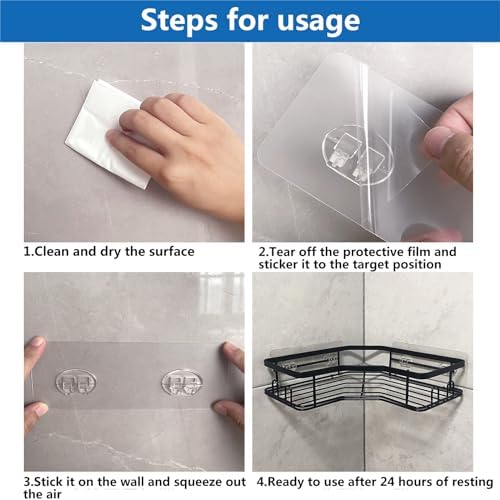 Steps for usage

1.Clean and dry the surface

2.Tear off the protective film and sticker it to the target position

3.Stick it on the wall and squeeze out the air

4.Ready to use after 24 hours of resting